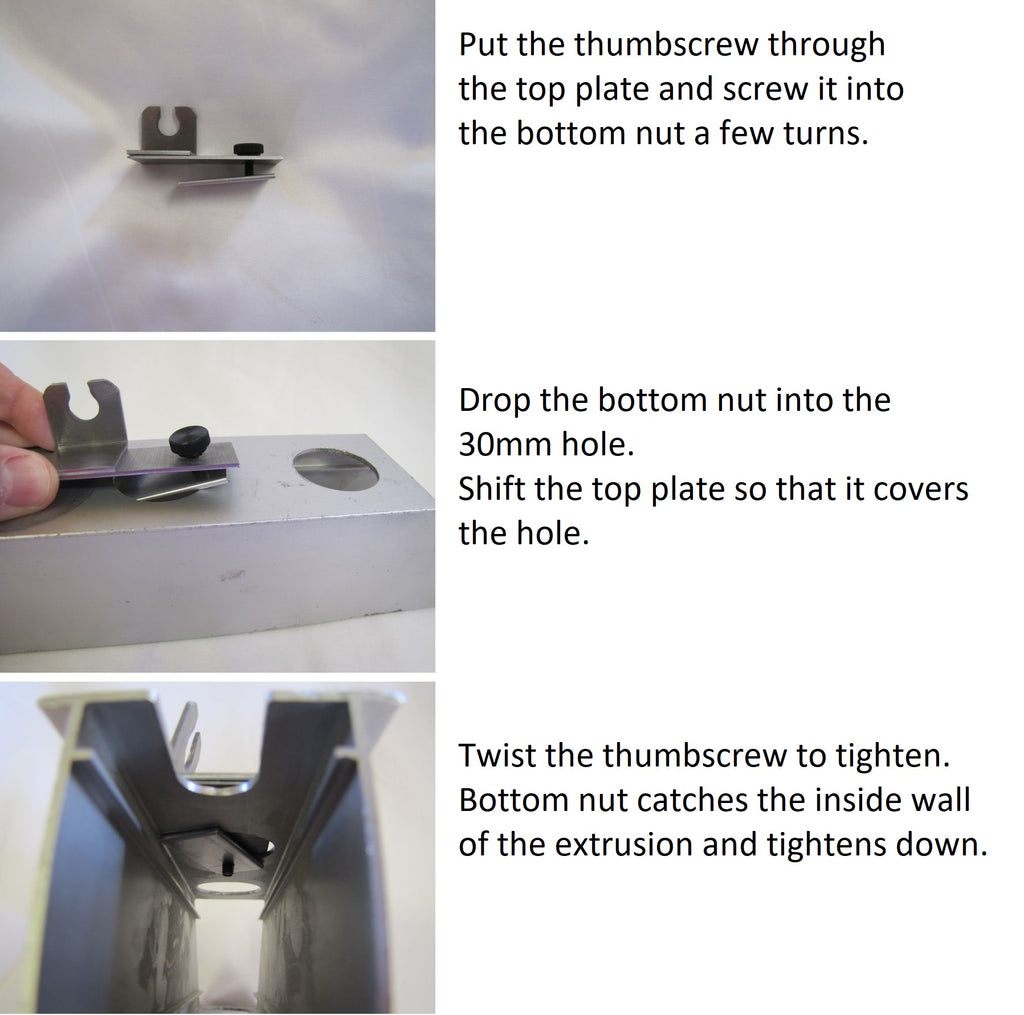 Put the thumbscrew through the top plate and screw it into the bottom nut a few turns.

Drop the bottom nut into the 30mm hole.
Shift the top plate so that it covers the hole.

Twist the thumbscrew to tighten.
Bottom nut catches the inside wall of the extrusion and tightens down.